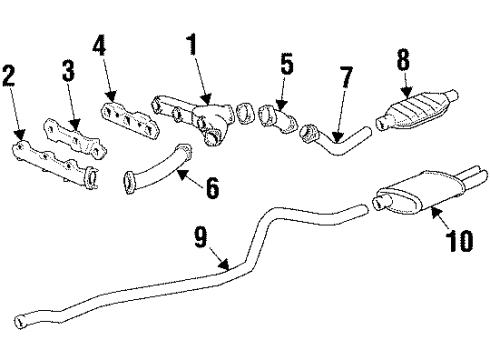 2
3
4
1
5
7
8
6
9
10