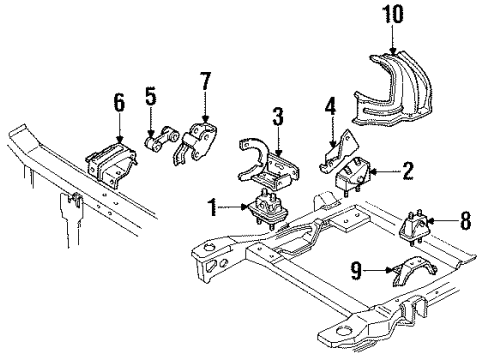 10
6
5
7
3
4
2
1
8
9