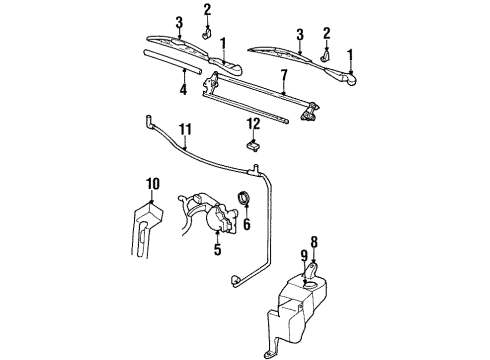 3
2
1
3
2
1
4
7
11
12
10
6
5
9
8