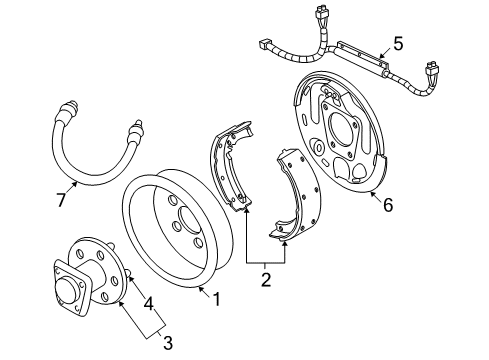 5
7
6
2
1
4
3