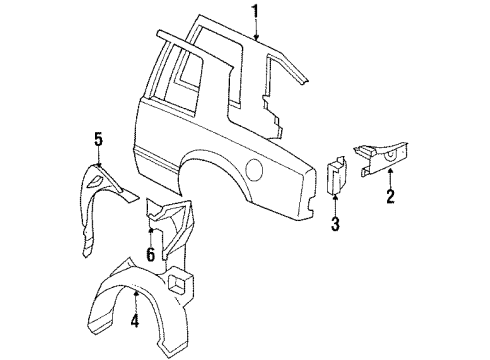 1
5
2
3
6
4