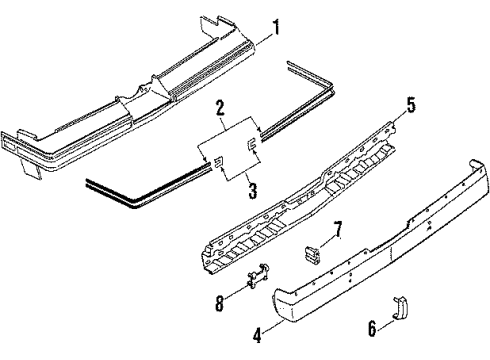 1
2
5
3
7
8
4
6