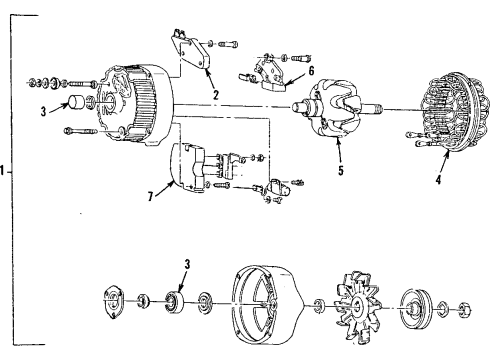 1
2
6
3
5
4
7
3