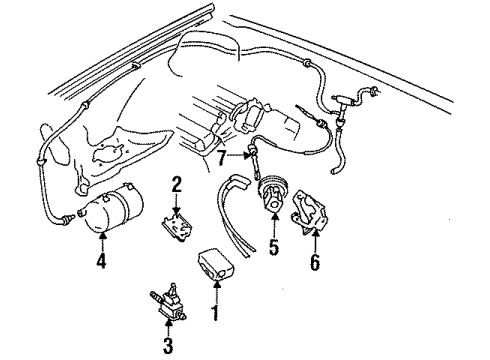 7
2
4
5
6
1
3