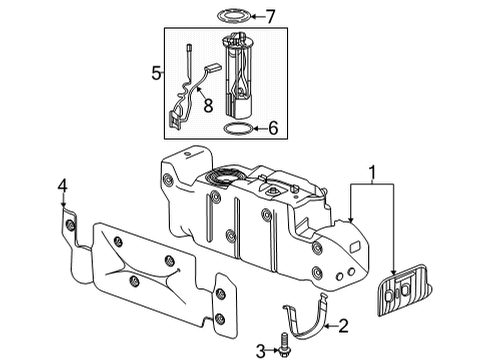 7
5
8
6
1
4
2
3