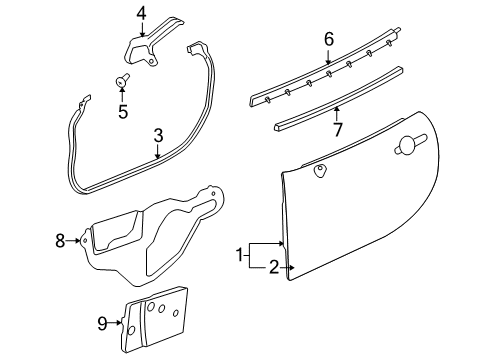 4
6
5
3
7
8
1
2
9