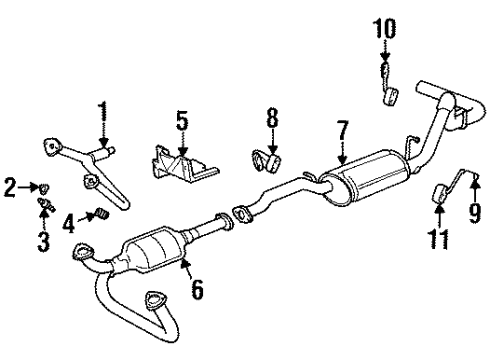 10
1
5
8
7
2
3
4
9
11
6