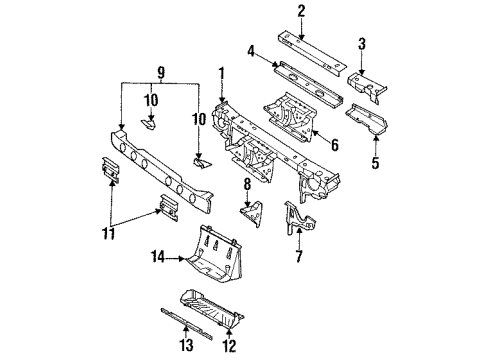 2
3
4
9
1
10
10
6
5
8
11
7
14
13
12