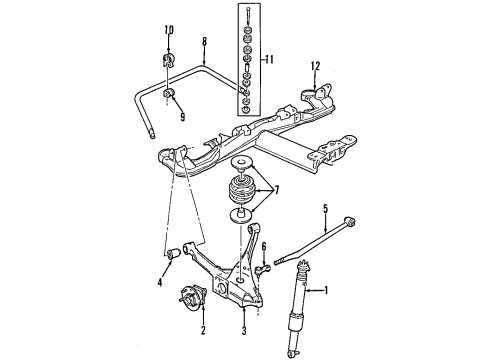 10
8
11
12
9
7
5
6
4
1
2
3