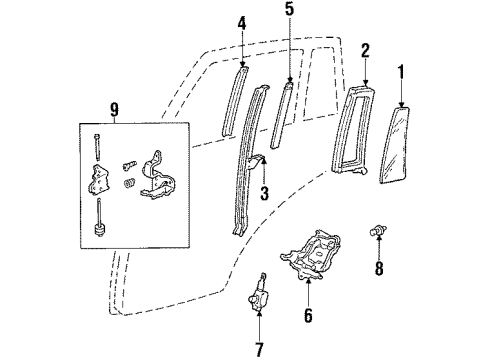 4
5
2
1
9
3
8
6
7