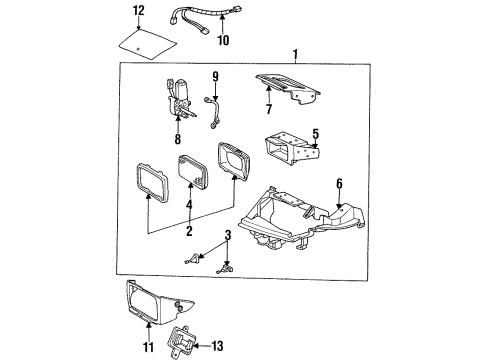 12
10
1
9
7
8
5
6
4
2
3
11
13