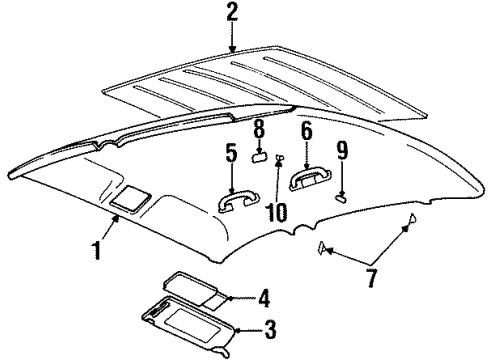 2
8
6
5
9
10
1
7
4
3