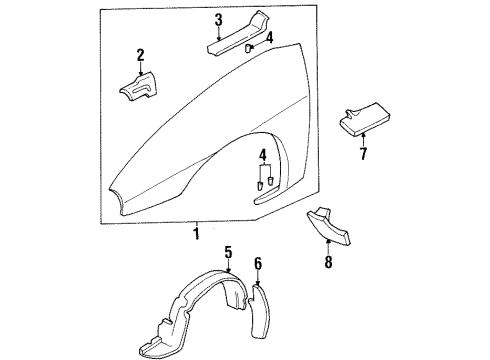 3
4
2
7
4
1
8
5
6