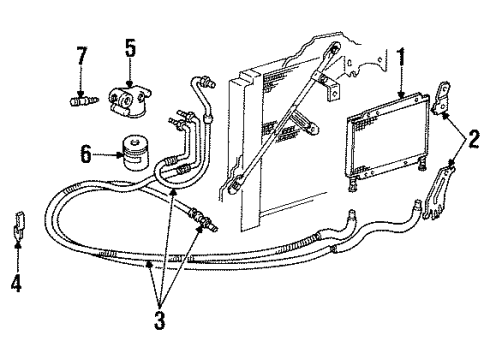 7
5
1
2
6
4
3