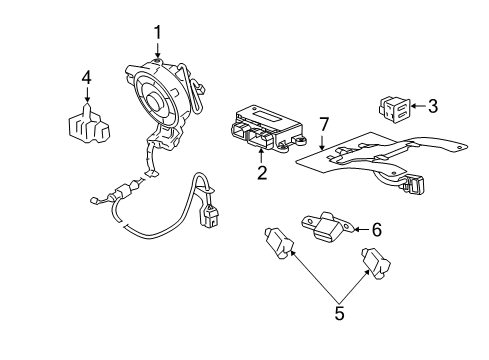 1
4
3
7
2
6
5