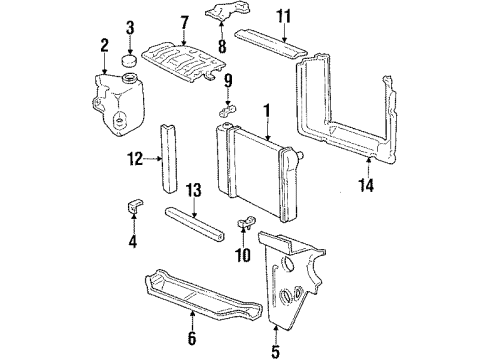 3
7
8
11
2
9
1
12
14
13
4
10
6
5