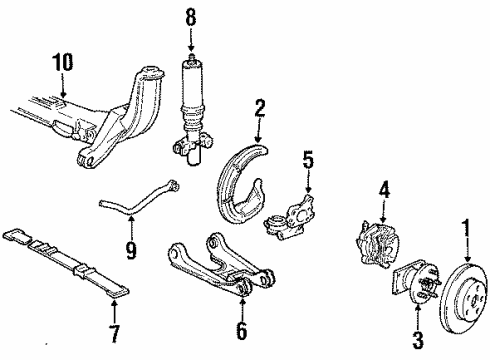 8
10
2
5
4
1
9
7
6
3