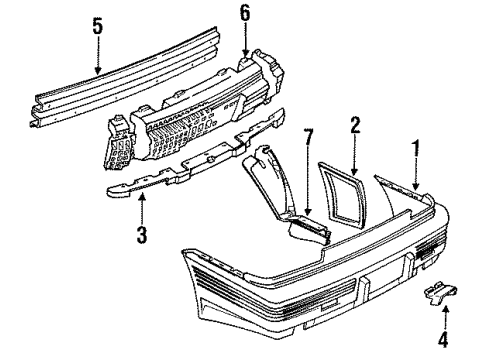 5
6
7
2
1
3
4