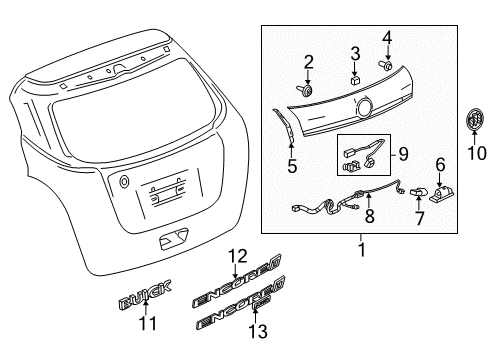 2
3
4
5
9
6
10
8
7
1
12
BUICK
ENCORE
ENCORE
11
13