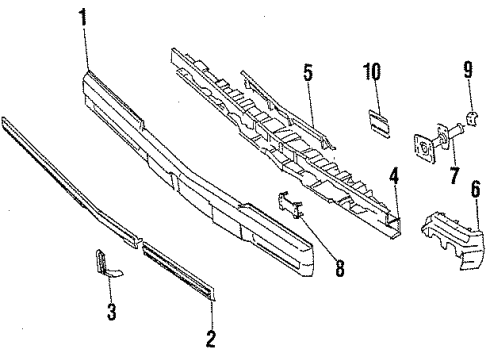 1
5
10
9
7
4
6
8
3
2