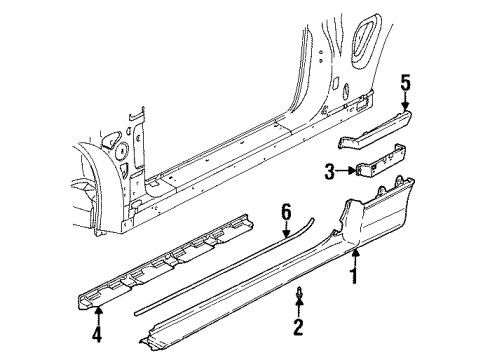 5
3
6
1
2
4