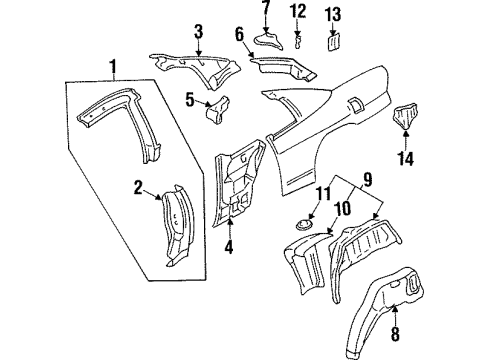 7
12
13
3
6
1
5
14
2
9
11
10
4
8