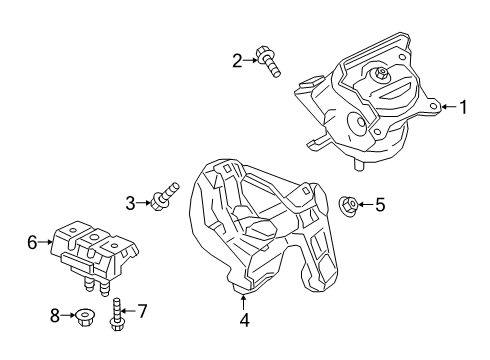 2
1
3
5
6
4
8
7