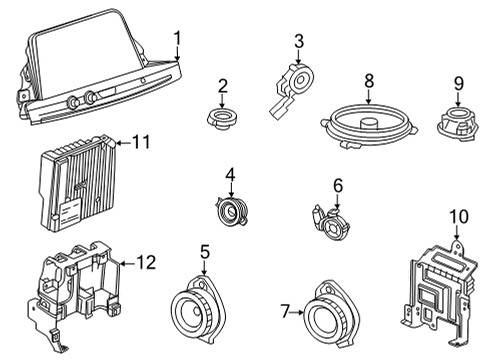 1
2
3
8
9
11
4
6
10
12
5
7