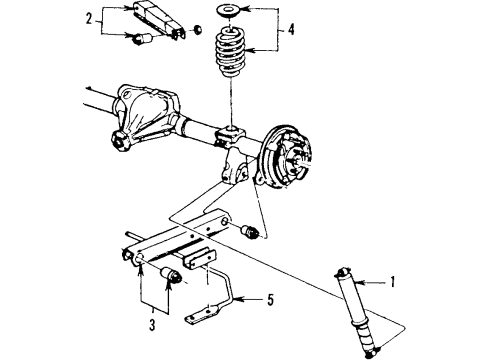 2
4
1
5
3