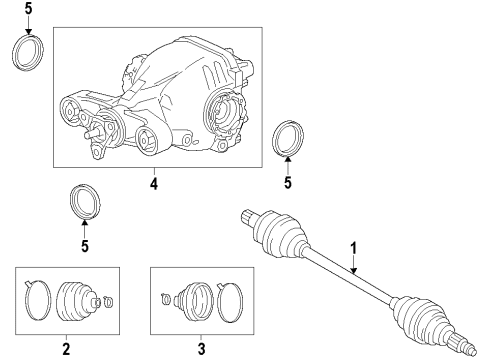 5
4
5
5
1
2
3