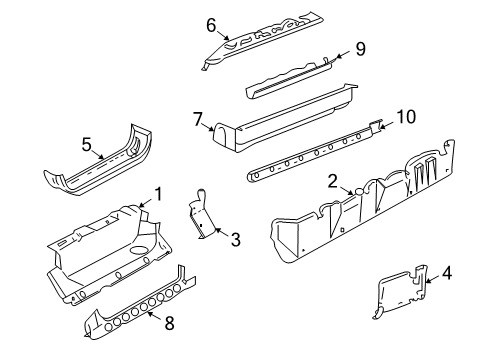 6
9
7
10
5
2
1
3
4
8