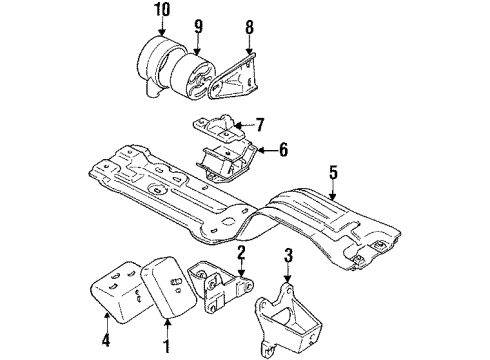 10
9
8
7
6
5
2
3
4
1