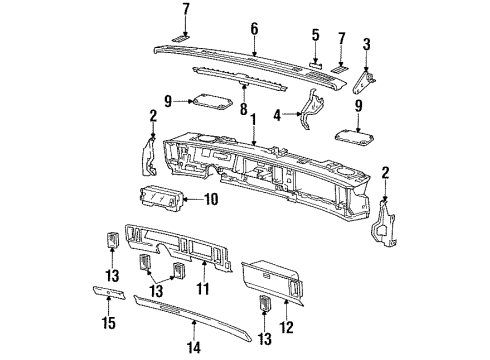 7
6
5
7
3
9
8
4
9
2
1
2
10
13
13
11
15
14
13
12