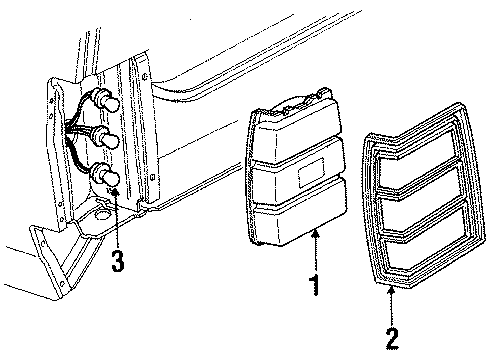 3
1
2