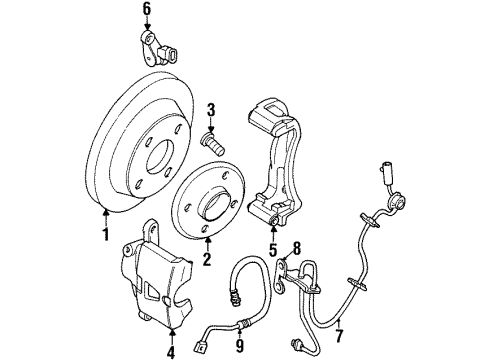 6
3
1
2
5
8
4
9
7