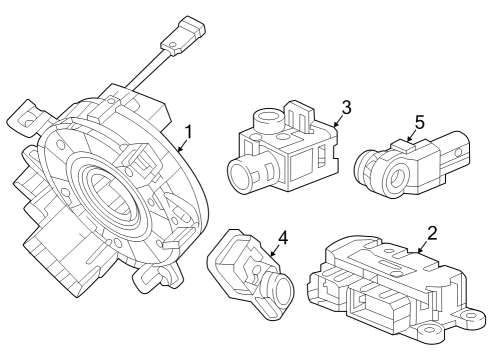 1
3
5
4
2