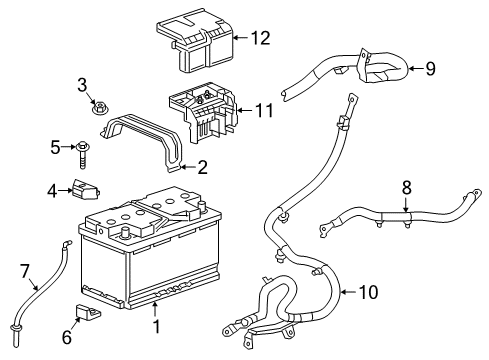 12
9
3
11
5
2
4
8
7
10
6
1