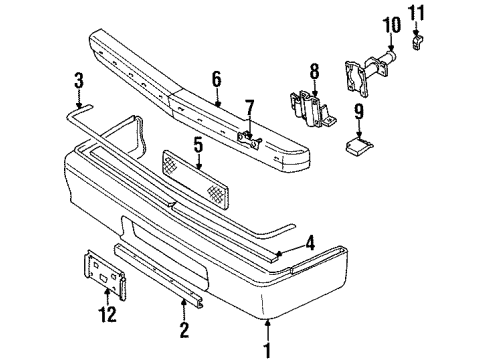 11
10
3
6
8
7
9
5
4
12
2
1