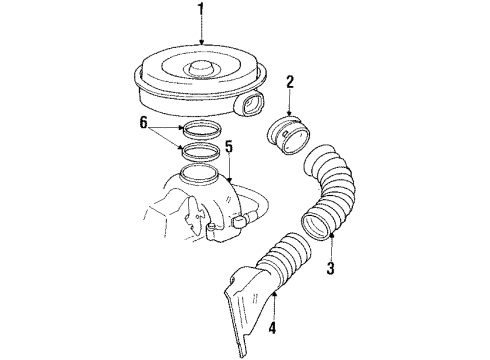 1
2
6
5
3
4