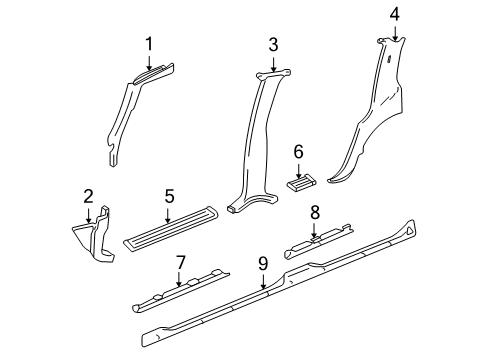 1
3
4
6
2
5
8
7
9