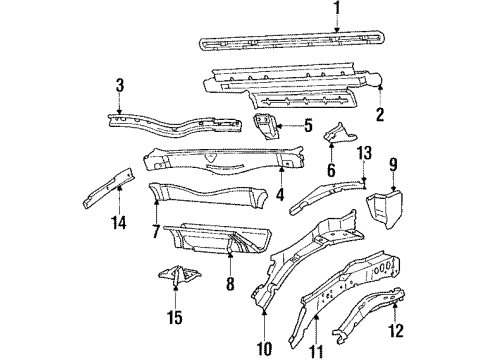 1
3
2
5
6
13
9
4
14
7
8
15
10
11
12