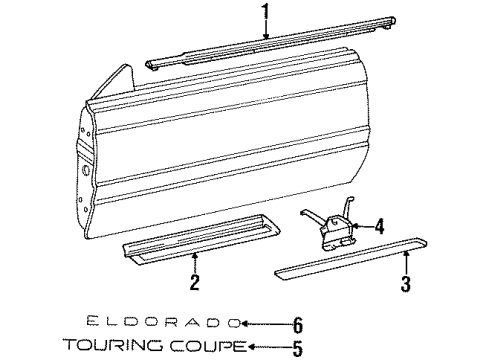 1

4

2

3

ELDORADO 6

TOURING COUPE 5