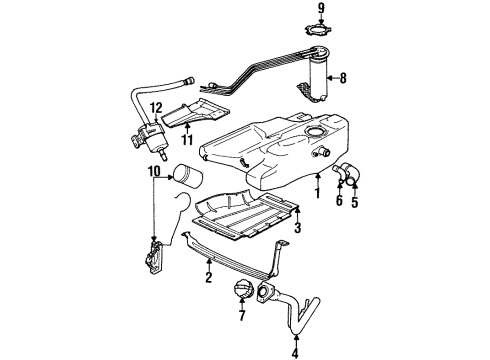 9
8
12
11
10
1
6
5
3
2
7
4