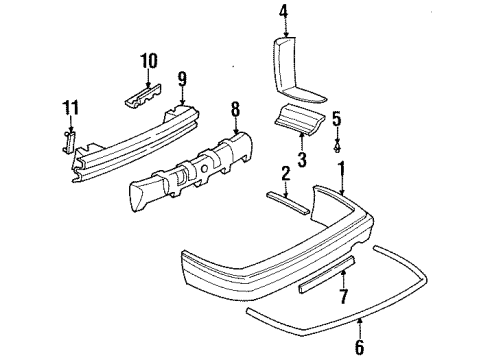 4
10
9
11
8
5
3
2
1
7
6