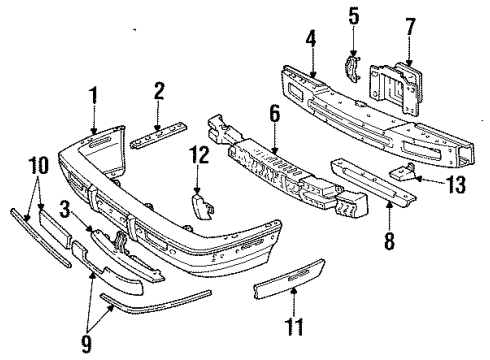 5
7
4
1
2
6
12
10
13
3
8
9
11