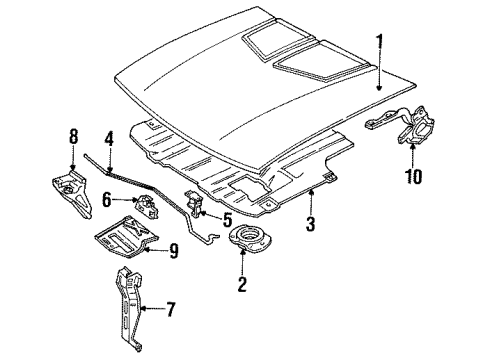 1
8
4
10
6
5
3
9
2
7