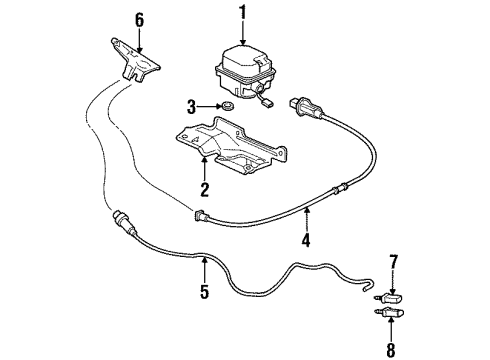 6
1
3
2
4
5
7
8