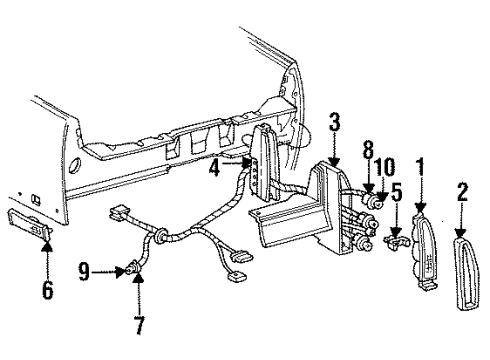 3
8
10
1
4
5
2
6
9
7