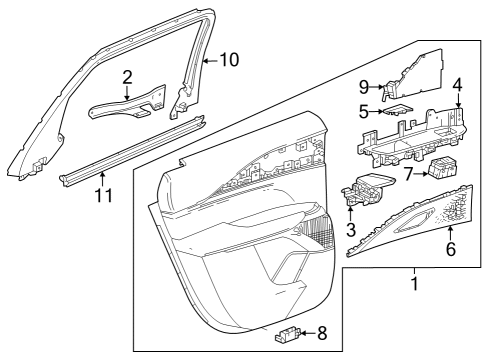 10
2
9
4
5
7
11
3
6
1
8