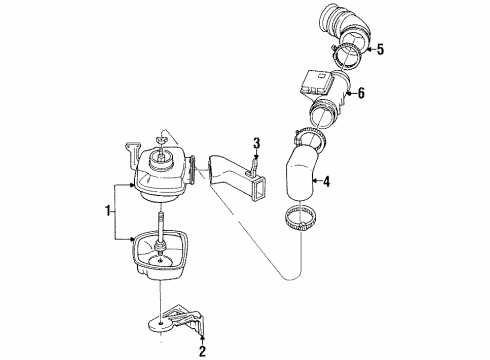 5
6
3
4
1
2